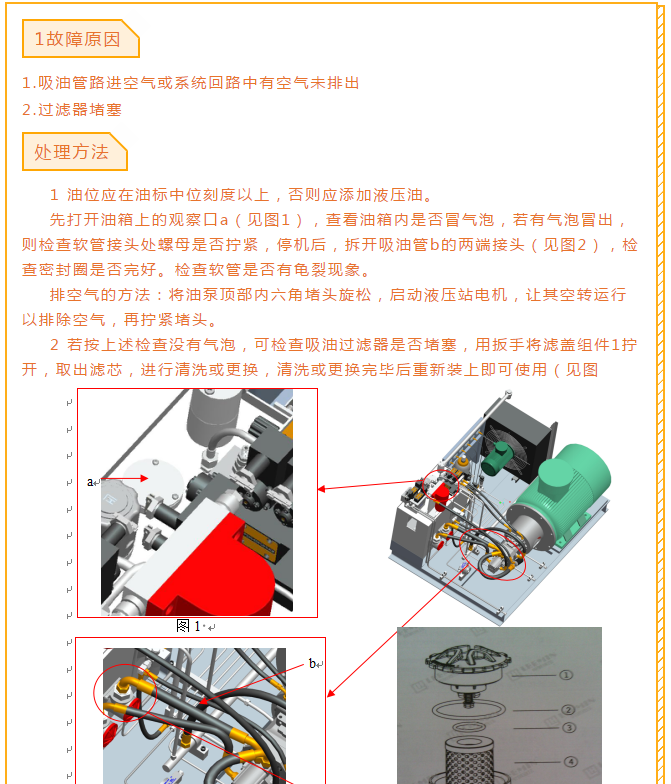 1故障原因

1.吸油管路进空气或系统回路中有空气未排出

2.过滤器堵塞

处理方法

1 油位应在油标中位刻度以上，否则应添加液压油。

先打开油箱上的观察口a（见图1），查看油箱内是否冒气泡，若有气泡冒出，则检查软管接头处螺母是否拧紧，停机后，拆开吸油管b的两端接头（见图2），检查密封圈是否完好。检查软管是否有龟裂现象。

排空气的方法：将油泵顶部内六角堵头旋松，启动液压站电机，让其空转运行以排除空气，再拧紧堵头。

2 若按上述检查没有气泡，可检查吸油过滤器是否堵塞，用扳手将滤盖组件1拧开，取出滤芯，进行清洗或更换，清洗或更换完毕后重新装上即可使用（见图

a

图 1

b

①

②

③

④