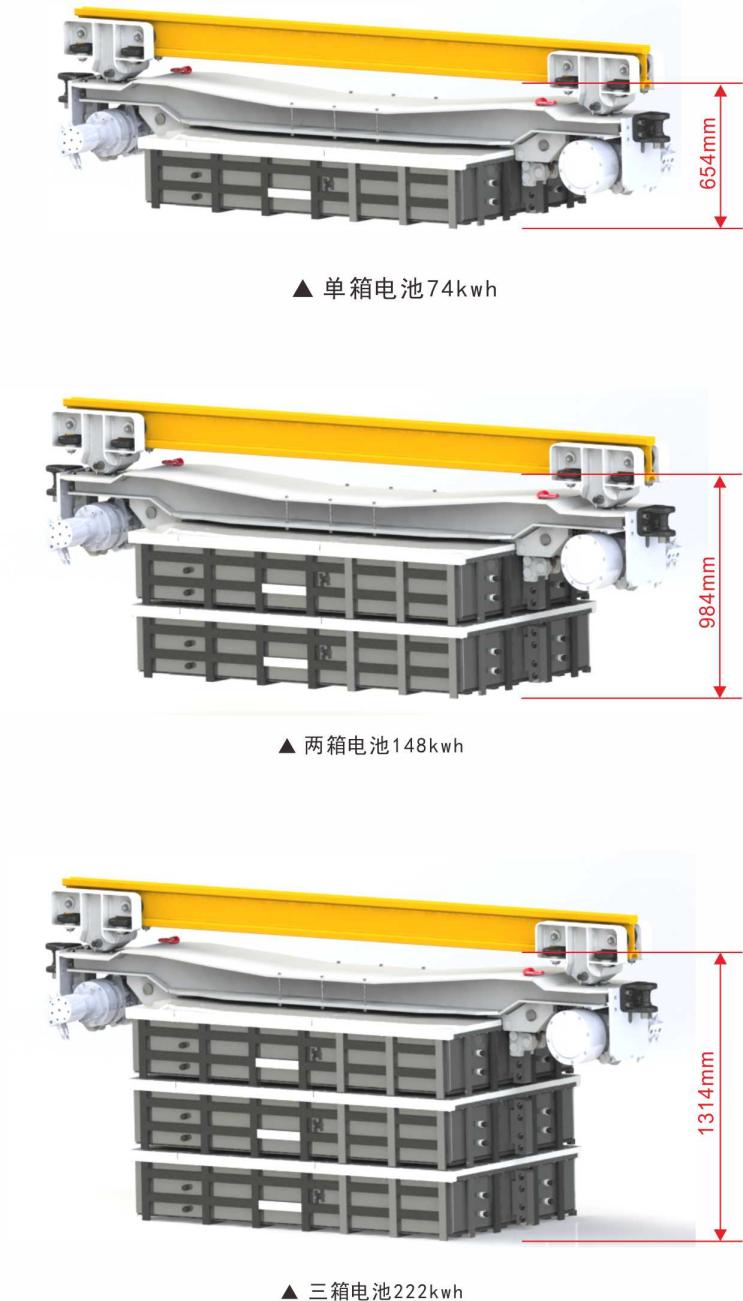 654mm

▲ 单箱电池74kwh

984mm

▲ 两箱电池148kwh

1314mm

▲ 三箱电池222kwh